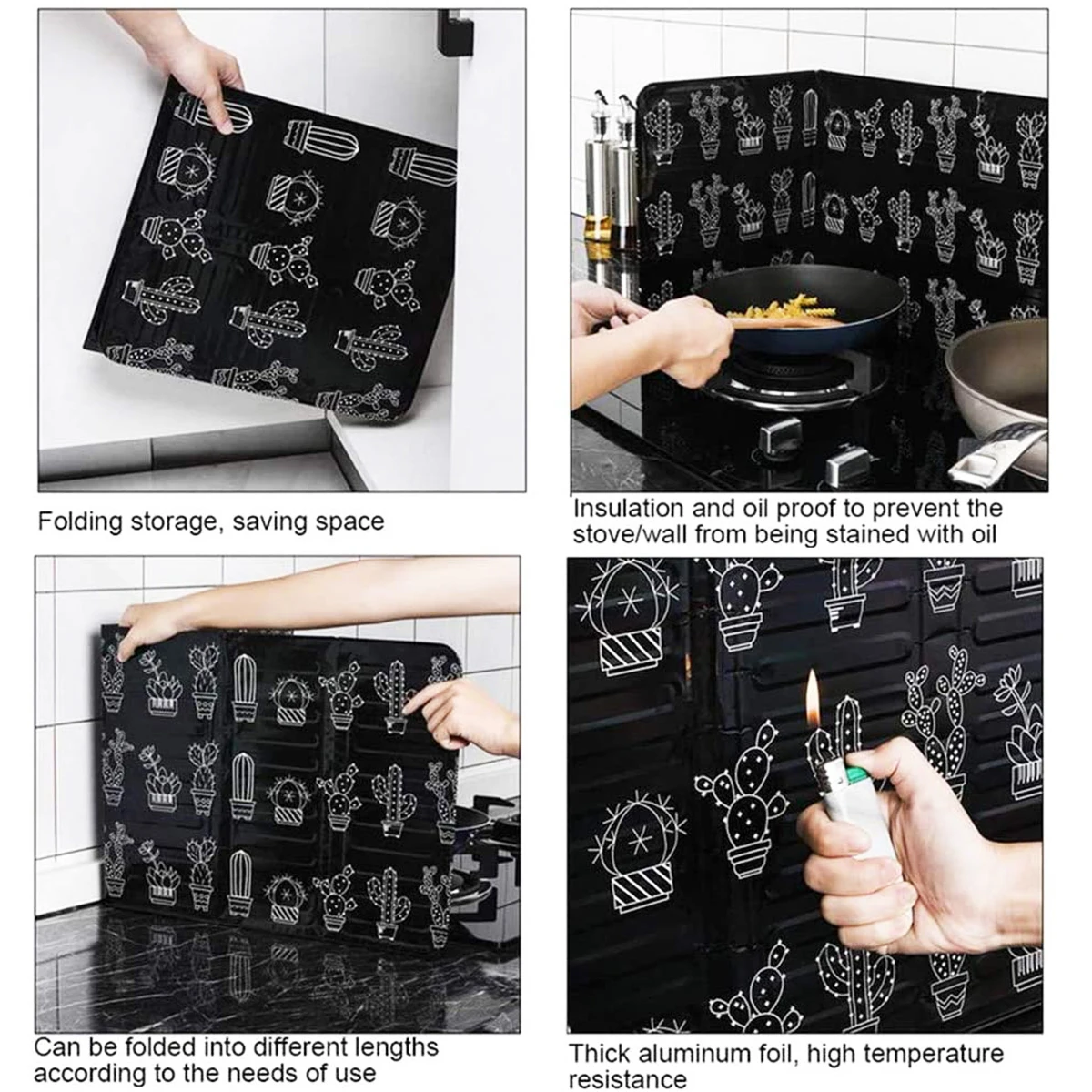 Folding storage, saving space

Insulation and oil proof to prevent the stove/wall from being stained with oil

Can be folded into different lengths according to the needs of use

Thick aluminum foil, high temperature resistance